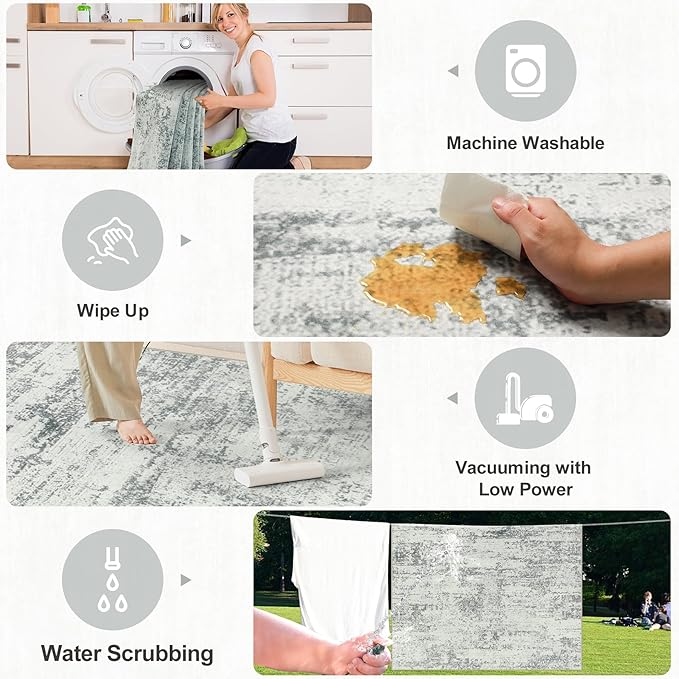 Machine Washable

Wipe Up

Vacuuming with Low Power

Water Scrubbing