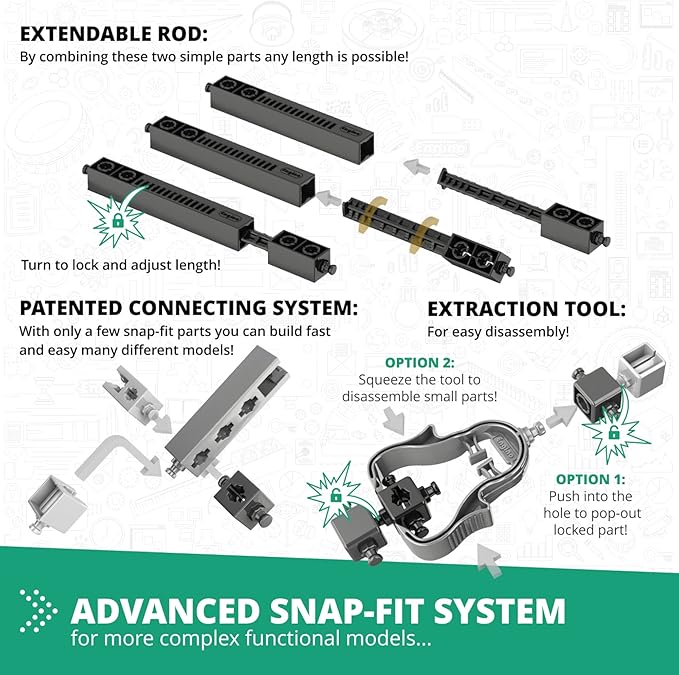 EXTENDABLE ROD:
By combining these two simple parts any length is possible!

Turn to lock and adjust length!

PATENTED CONNECTING SYSTEM:
With only a few snap-fit parts you can build fast and easy many different models!

EXTRACTION TOOL:
For easy disassembly!

OPTION 2:
Squeeze the tool to disassemble small parts!

OPTION 1:
Push into the hole to pop-out locked part!

ADVANCED SNAP-FIT SYSTEM
for more complex functional models...