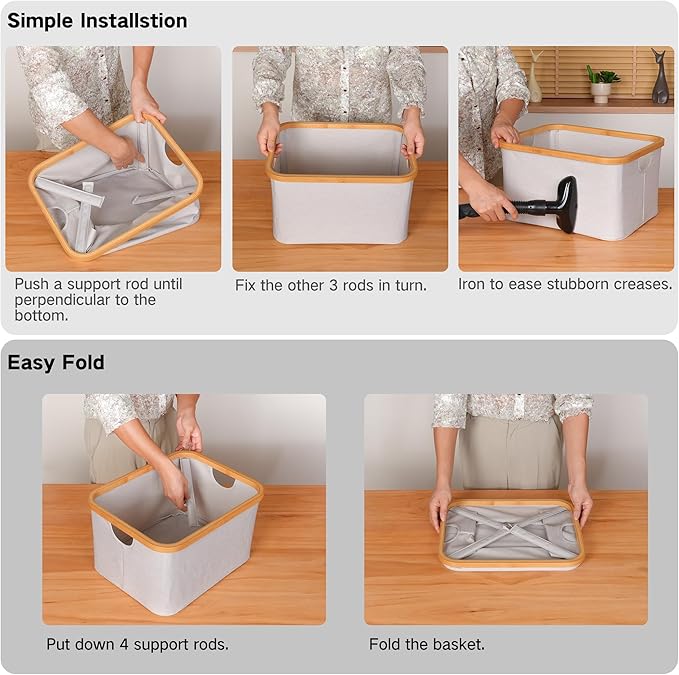 Simple Installstion

Push a support rod until perpendicular to the bottom.

Fix the other 3 rods in turn.

Iron to ease stubborn creases.

Easy Fold

Put down 4 support rods.

Fold the basket.