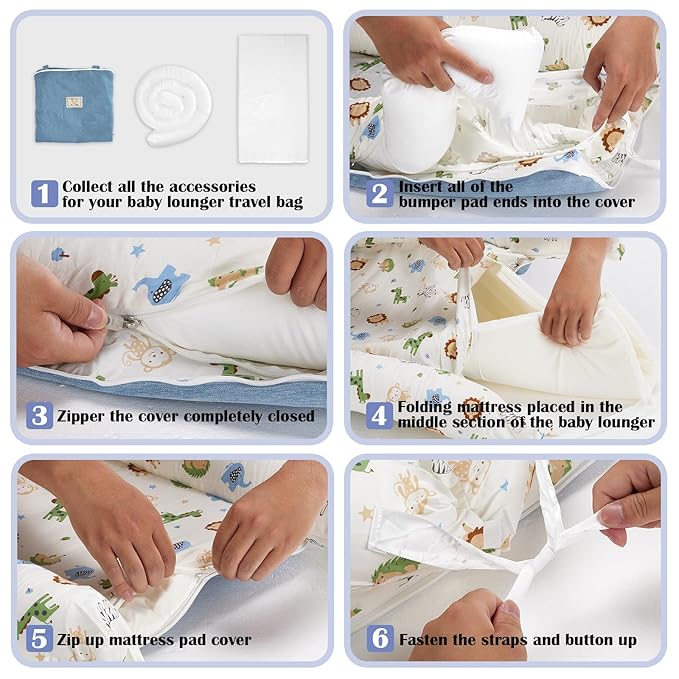 1 Collect all the accessories for your baby lounger travel bag

2 Insert all of the bumper pad ends into the cover

3 Zipper the cover completely closed

4 Folding mattress placed in the middle section of the baby lounger

5 Zip up mattress pad cover

6 Fasten the straps and button up