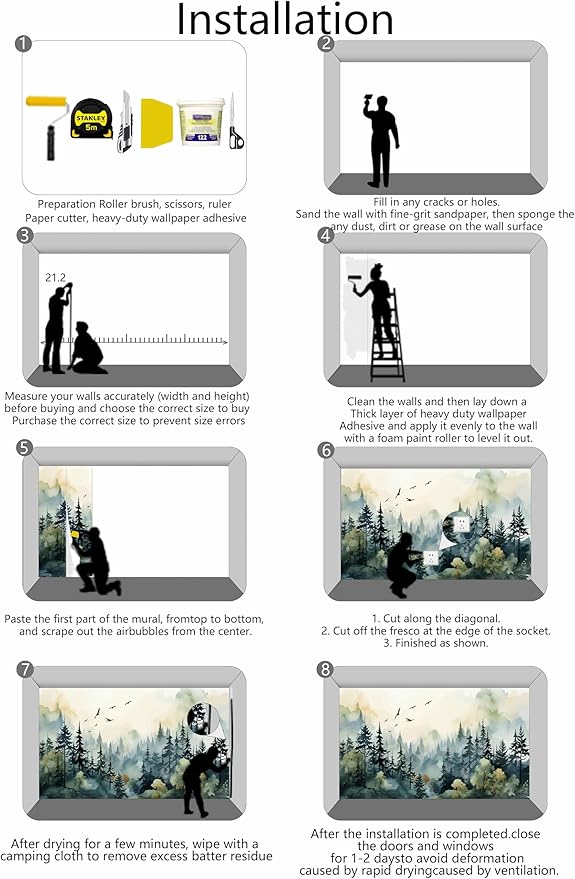 Installation

1

STANLEY 5m

Preparation Roller brush, scissors, ruler Paper cutter, heavy-duty wallpaper adhesive

2

Fill in any cracks or holes. Sand the wall with fine-grit sandpaper, then sponge the any dust, dirt or grease on the wall surface

3

21.2

Measure your walls accurately (width and height) before buying and choose the correct size to buy Purchase the correct size to prevent size errors

4

Clean the walls and then lay down a Thick layer of heavy duty wallpaper Adhesive and apply it evenly to the wall with a foam paint roller to level it out.

5

Paste the first part of the mural, fromtop to bottom, and scrape out the airbubbles from the center.

6

1. Cut along the diagonal.
2. Cut off the fresco at the edge of the socket.
3. Finished as shown.

7

After drying for a few minutes, wipe with a camping cloth to remove excess batter residue

8

After the installation is completed.close the doors and windows for 1-2 daysto avoid deformation caused by rapid dryingcaused by ventilation.