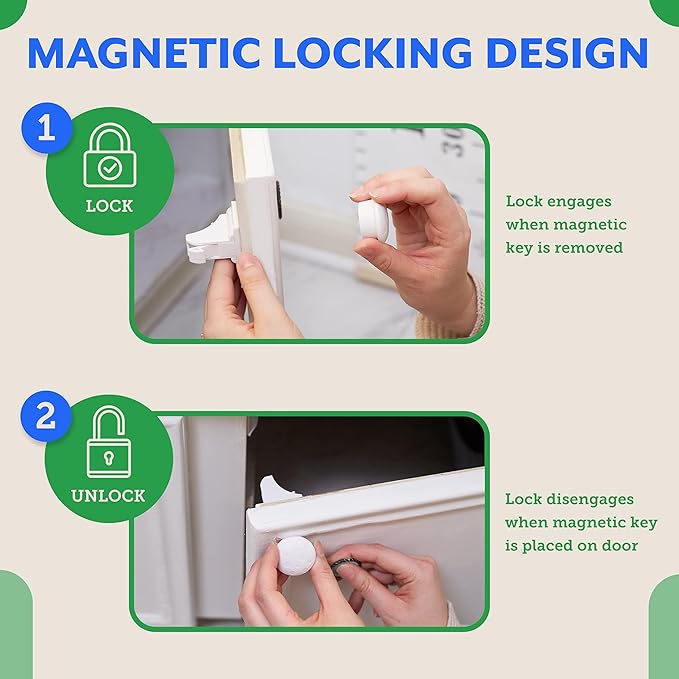 MAGNETIC LOCKING DESIGN

1

LOCK

Lock engages when magnetic key is removed

2

UNLOCK

Lock disengages when magnetic key is placed on door