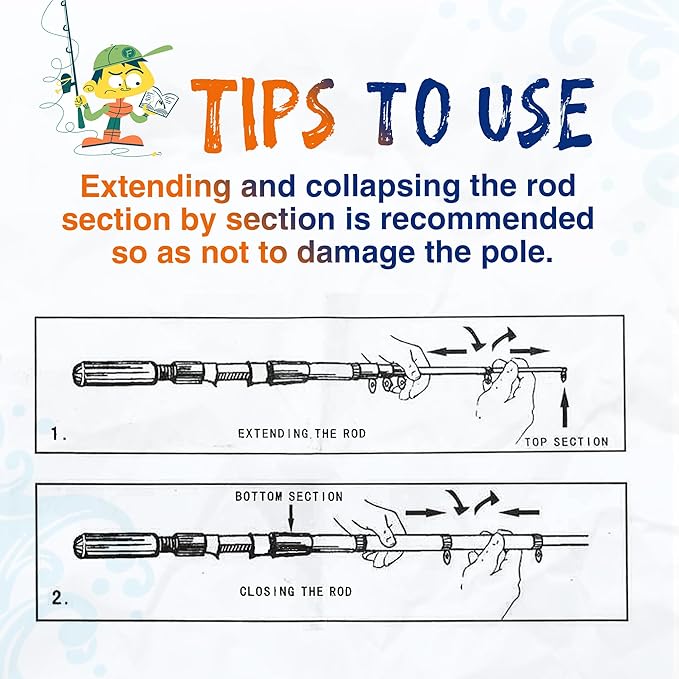 TIPS TO USE

Extending and collapsing the rod section by section is recommended so as not to damage the pole.

1.

EXTENDING THE ROD

TOP SECTION

BOTTOM SECTION

2.

CLOSING THE ROD