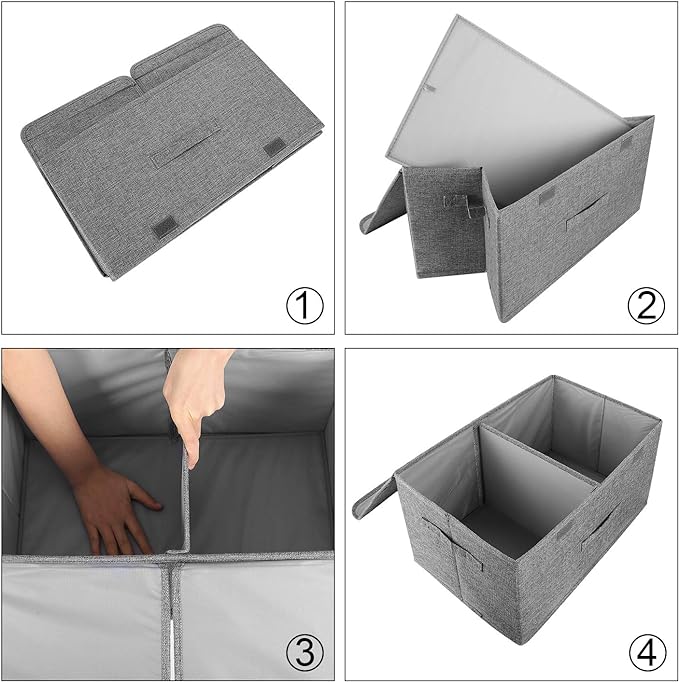 ①

②

③

④