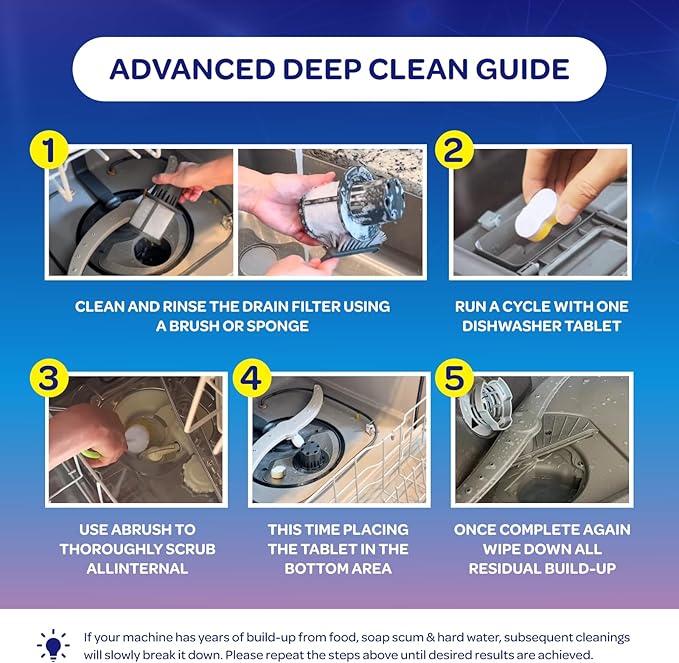 ADVANCED DEEP CLEAN GUIDE

1

CLEAN AND RINSE THE DRAIN FILTER USING A BRUSH OR SPONGE

2

RUN A CYCLE WITH ONE DISHWASHER TABLET

3

USE ABRUSH TO THOROUGHLY SCRUB ALLINTERNAL

4

THIS TIME PLACING THE TABLET IN THE BOTTOM AREA

5

ONCE COMPLETE AGAIN WIPE DOWN ALL RESIDUAL BUILD-UP

If your machine has years of build-up from food, soap scum & hard water, subsequent cleanings will slowly break it down. Please repeat the steps above until desired results are achieved.