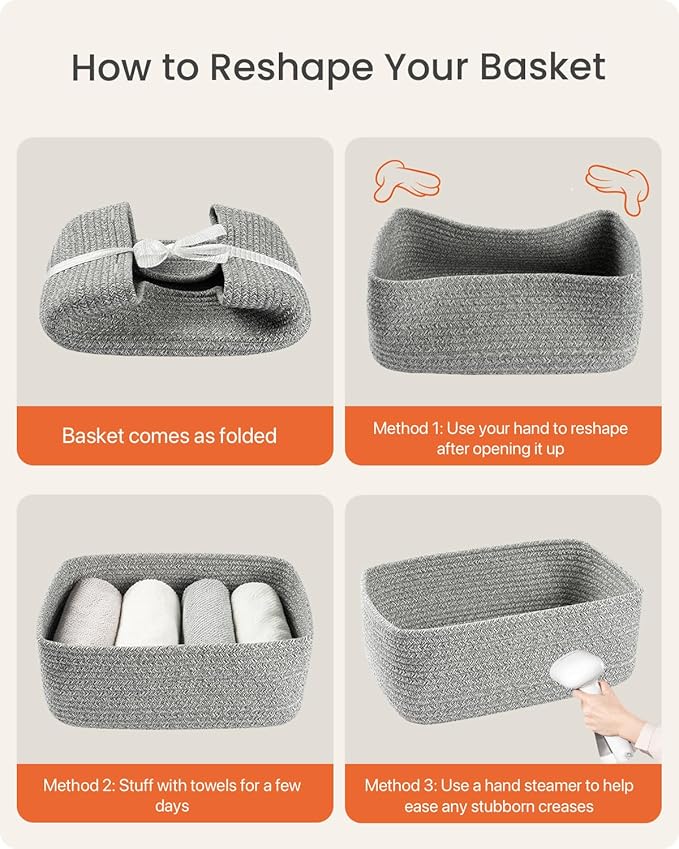 How to Reshape Your Basket

Basket comes as folded

Method 1: Use your hand to reshape after opening it up

Method 2: Stuff with towels for a few days

Method 3: Use a hand steamer to help ease any stubborn creases