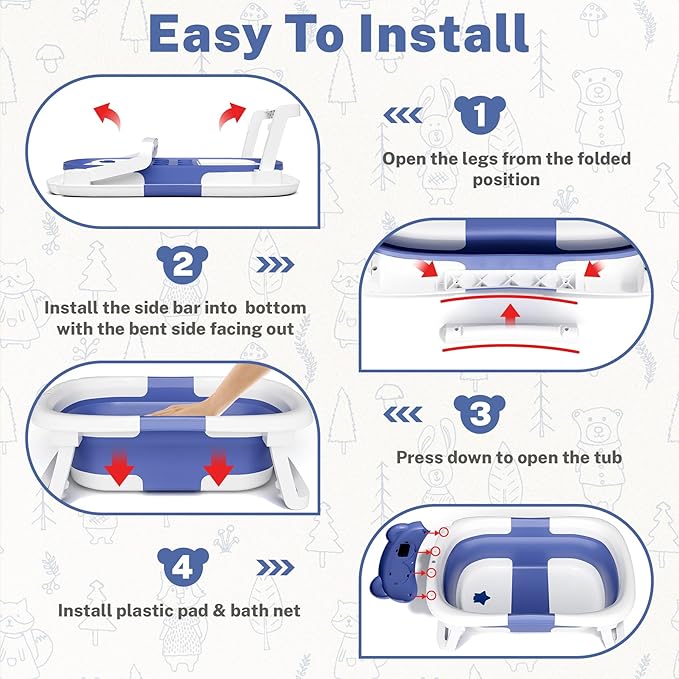 Easy To Install

1

Open the legs from the folded position

2

Install the side bar into bottom with the bent side facing out

3

Press down to open the tub

4

Install plastic pad & bath net