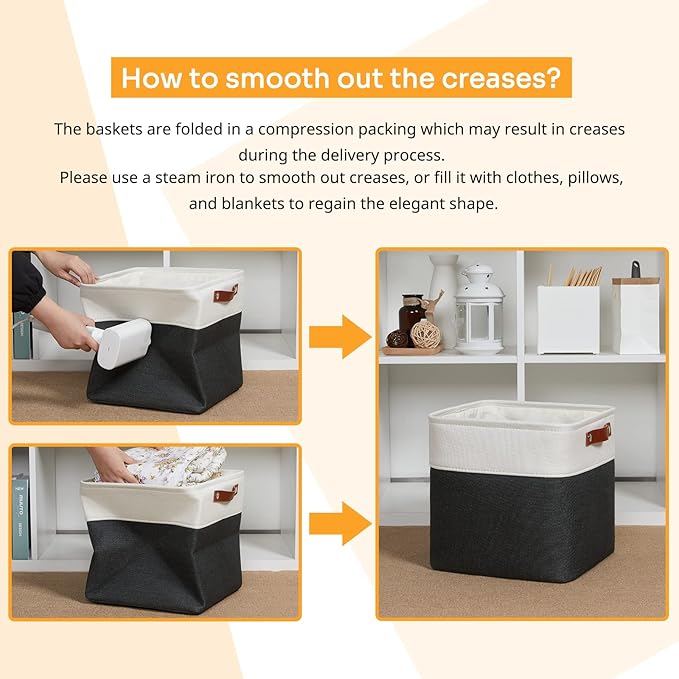 How to smooth out the creases?

The baskets are folded in a compression packing which may result in creases during the delivery process.
Please use a steam iron to smooth out creases, or fill it with clothes, pillows, and blankets to regain the elegant shape.