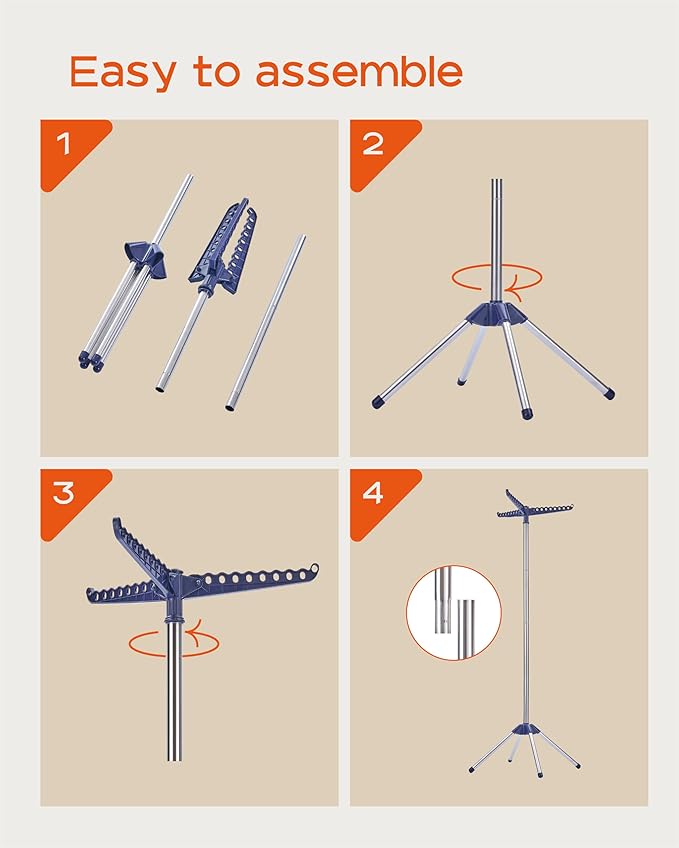 Easy to assemble

1

2

3

4