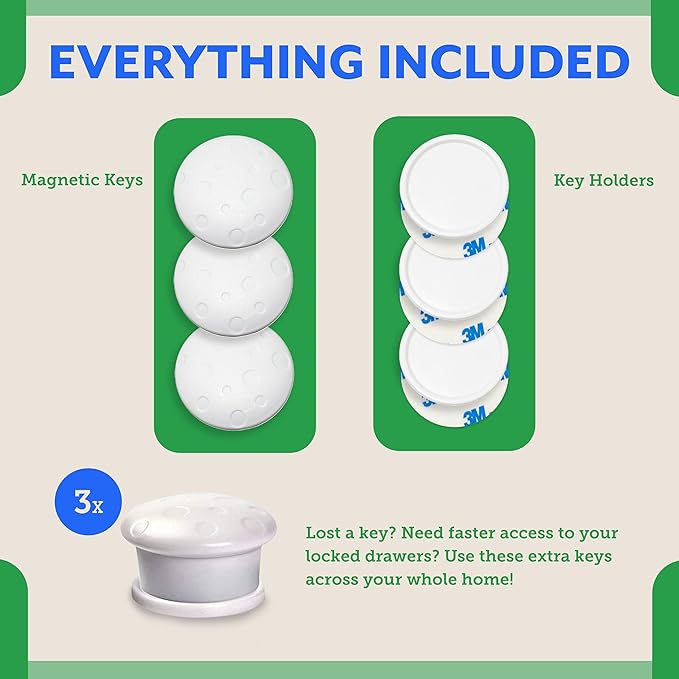 EVERYTHING INCLUDED

Magnetic Keys

Key Holders

3M

3M

3M

3x

Lost a key? Need faster access to your locked drawers? Use these extra keys across your whole home!