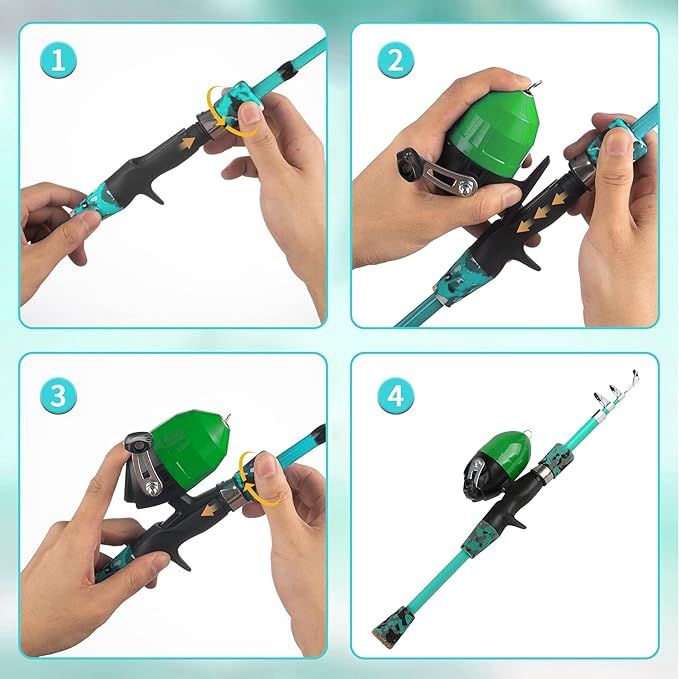 1

2

3

4