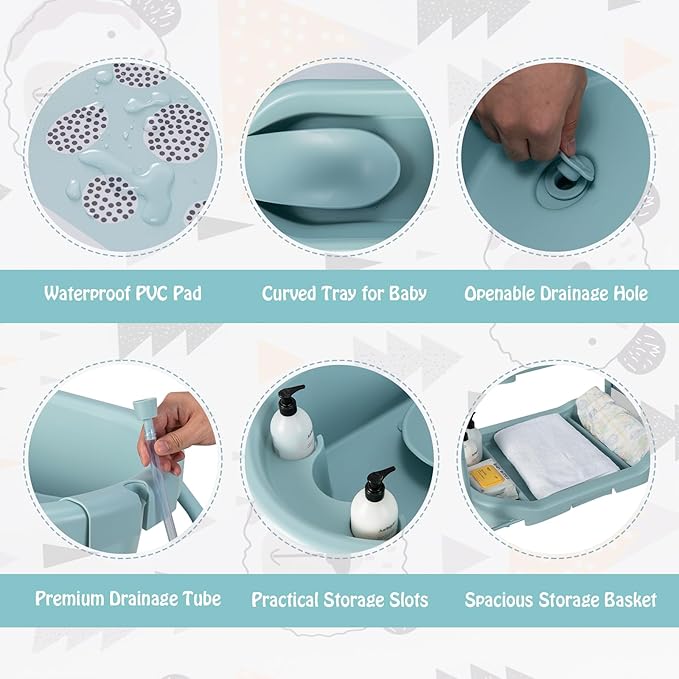 Waterproof PVC Pad
Curved Tray for Baby
Openable Drainage Hole

Premium Drainage Tube
Practical Storage Slots
Spacious Storage Basket