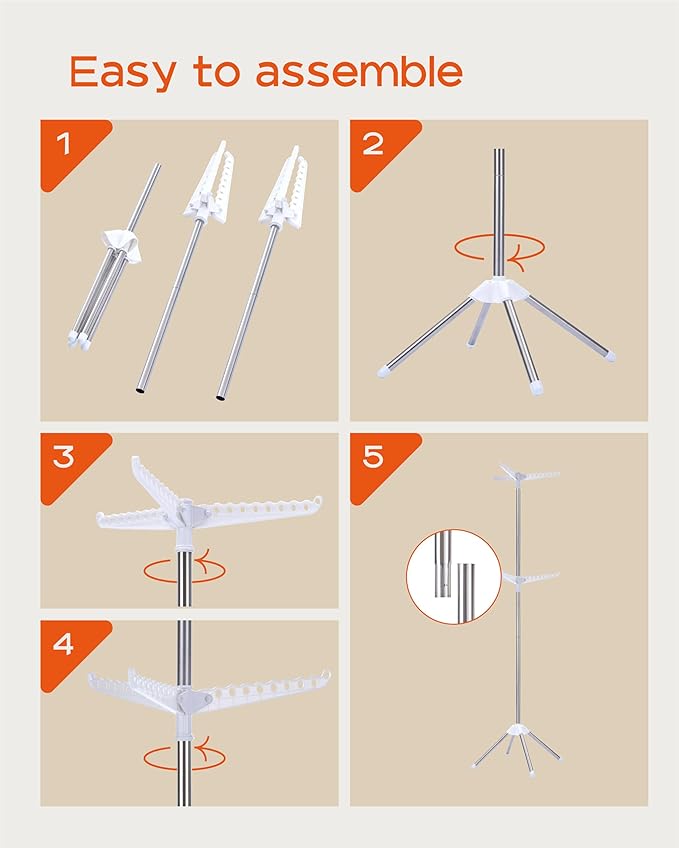 Easy to assemble

1

2

3

4

5