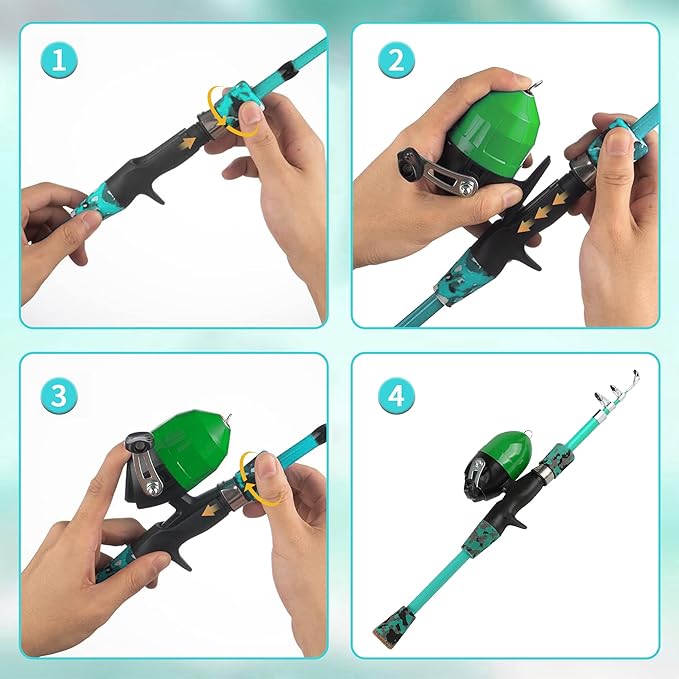 1

2

3

4