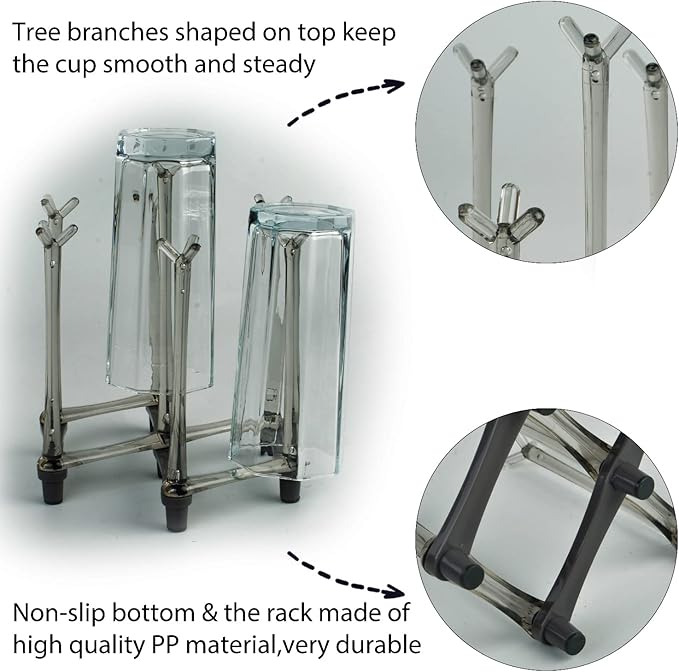 Tree branches shaped on top keep the cup smooth and steady

Non-slip bottom & the rack made of high quality PP material,very durable