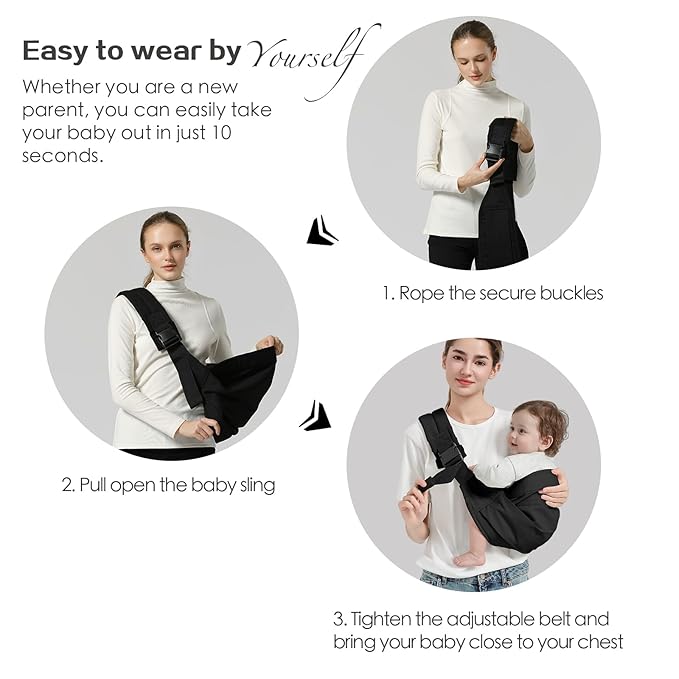 Easy to wear by Yourself

Whether you are a new parent, you can easily take your baby out in just 10 seconds.

1. Rope the secure buckles

2. Pull open the baby sling

3. Tighten the adjustable belt and bring your baby close to your chest