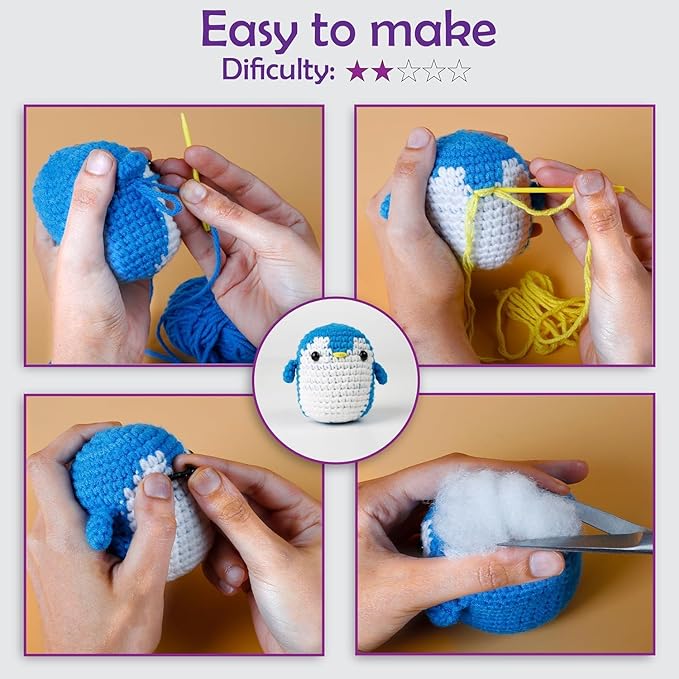 Easy to make
Dificulty: ★★☆☆☆