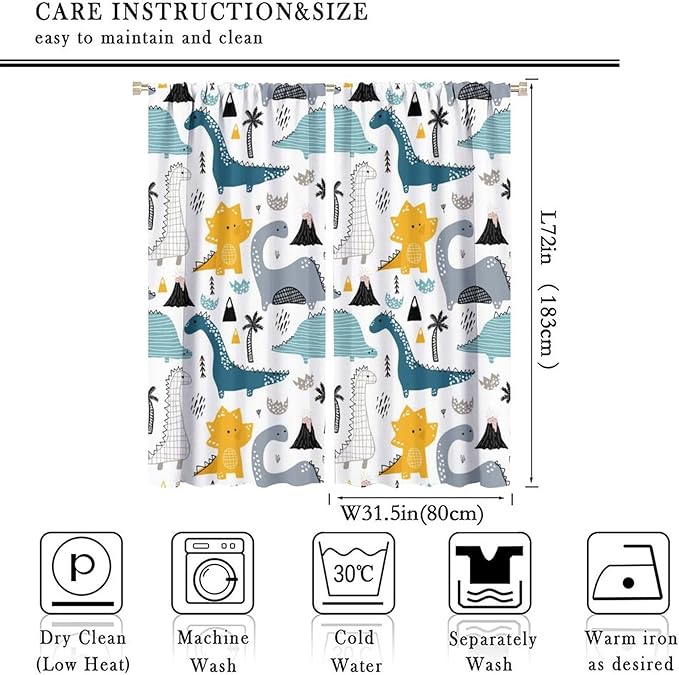 CARE INSTRUCTION&SIZE
easy to maintain and clean

L72in (183cm)

W31.5in(80cm)

p

30℃

Dry Clean
(Low Heat)

Machine
Wash

Cold
Water

Separately
Wash

Warm iron
as desired