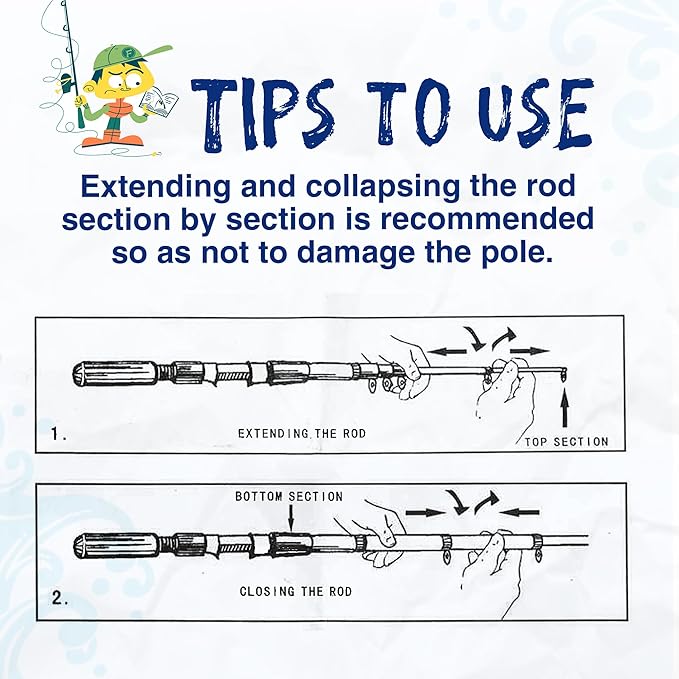 TIPS TO USE

Extending and collapsing the rod section by section is recommended so as not to damage the pole.

1.

EXTENDING THE ROD

TOP SECTION

BOTTOM SECTION

2.

CLOSING THE ROD