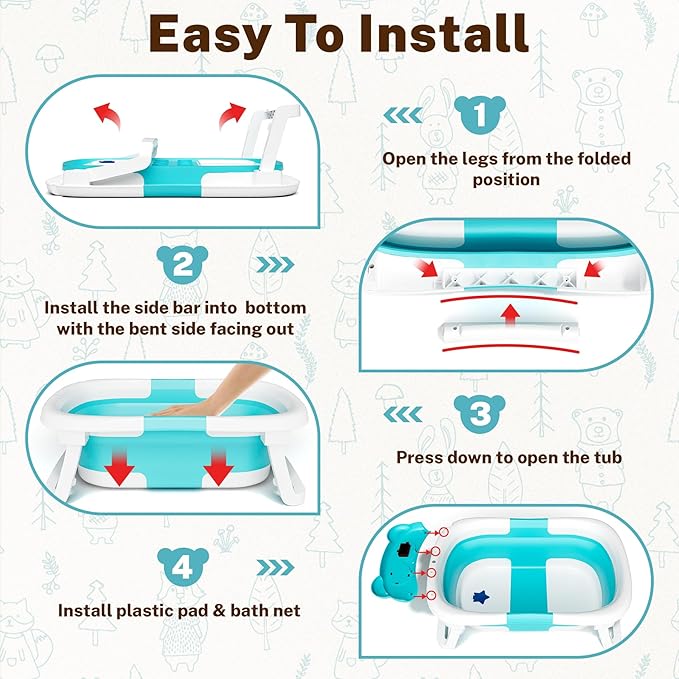 Easy To Install

1

Open the legs from the folded position

2

Install the side bar into bottom with the bent side facing out

3

Press down to open the tub

4

Install plastic pad & bath net