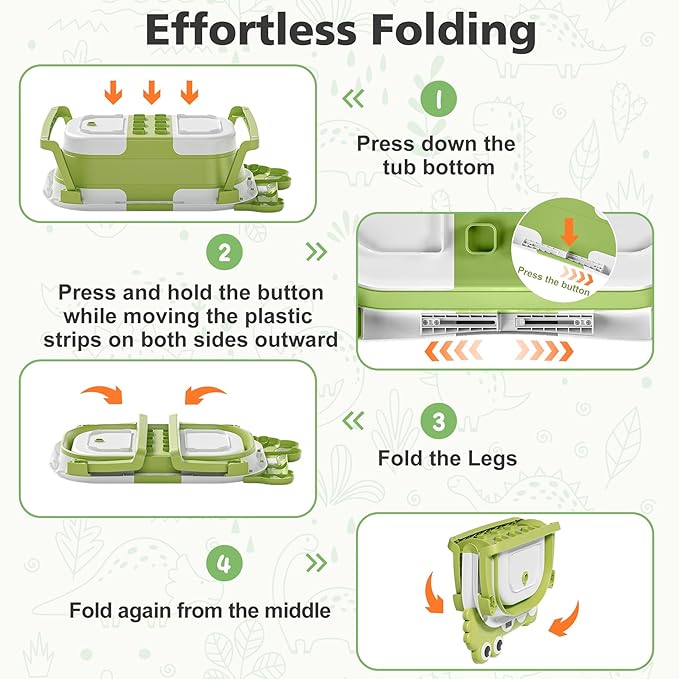 Effortless Folding

1
Press down the tub bottom

2
Press and hold the button while moving the plastic strips on both sides outward

Press the button

3
Fold the Legs

4
Fold again from the middle