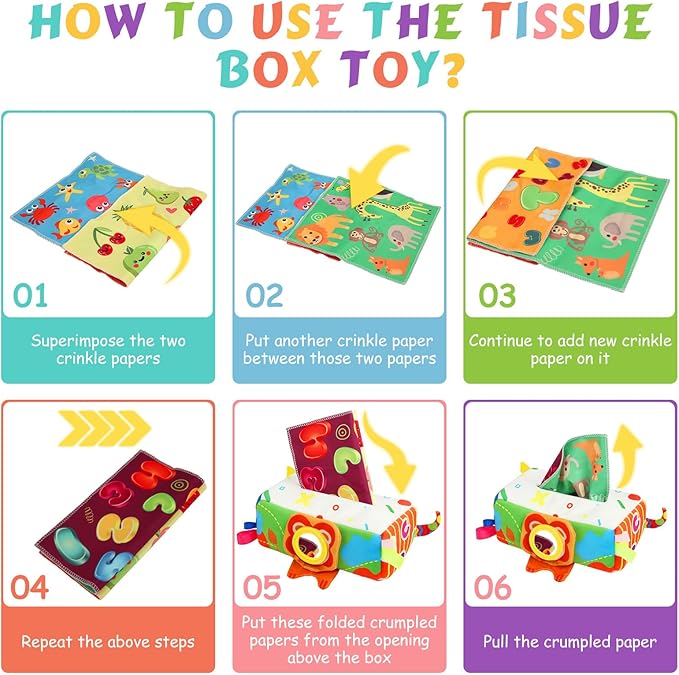 HOW TO USE THE TISSUE BOX TOY?

01

Superimpose the two crinkle papers

02

Put another crinkle paper between those two papers

03

Continue to add new crinkle paper on it

04

Repeat the above steps

05

Put these folded crumpled papers from the opening above the box

06

Pull the crumpled paper