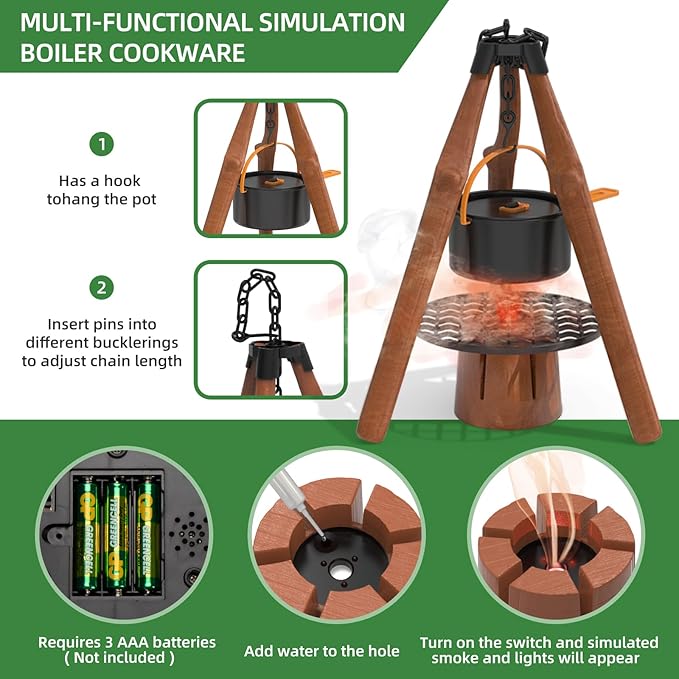 MULTI-FUNCTIONAL SIMULATION BOILER COOKWARE

1

Has a hook tohang the pot

2

Insert pins into different bucklerings to adjust chain length

GP GREENCELL

GP GREENCELL

GP GREENCELL

Requires 3 AAA batteries ( Not included )

Add water to the hole

Turn on the switch and simulated smoke and lights will appear