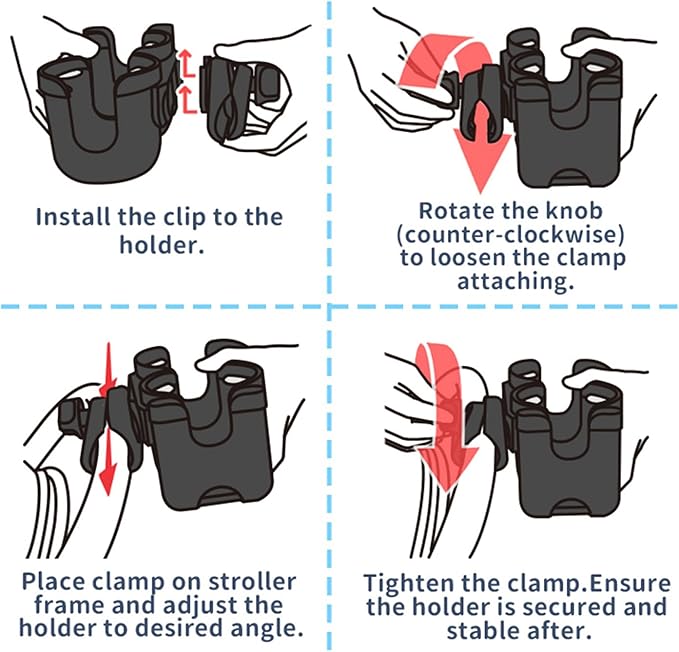 Install the clip to the holder.

Rotate the knob (counter-clockwise) to loosen the clamp attaching.

Place clamp on stroller frame and adjust the holder to desired angle.

Tighten the clamp.Ensure the holder is secured and stable after.