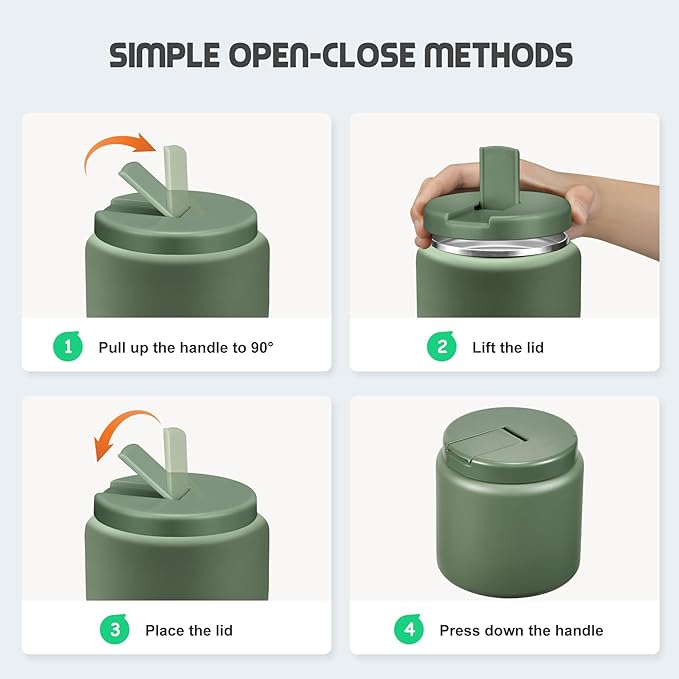 SIMPLE OPEN-CLOSE METHODS

1 Pull up the handle to 90°

2 Lift the lid

3 Place the lid

4 Press down the handle