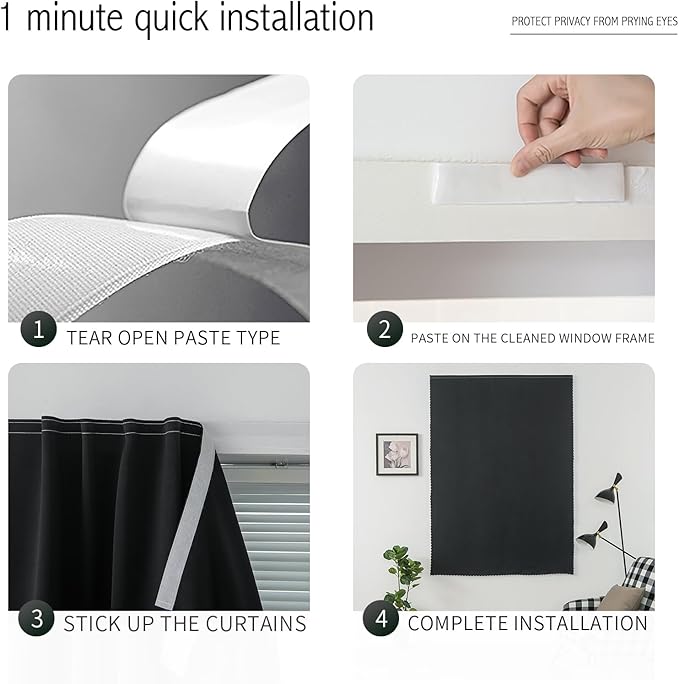 1 minute quick installation

PROTECT PRIVACY FROM PRYING EYES

1 TEAR OPEN PASTE TYPE

2 PASTE ON THE CLEANED WINDOW FRAME

3 STICK UP THE CURTAINS

4 COMPLETE INSTALLATION