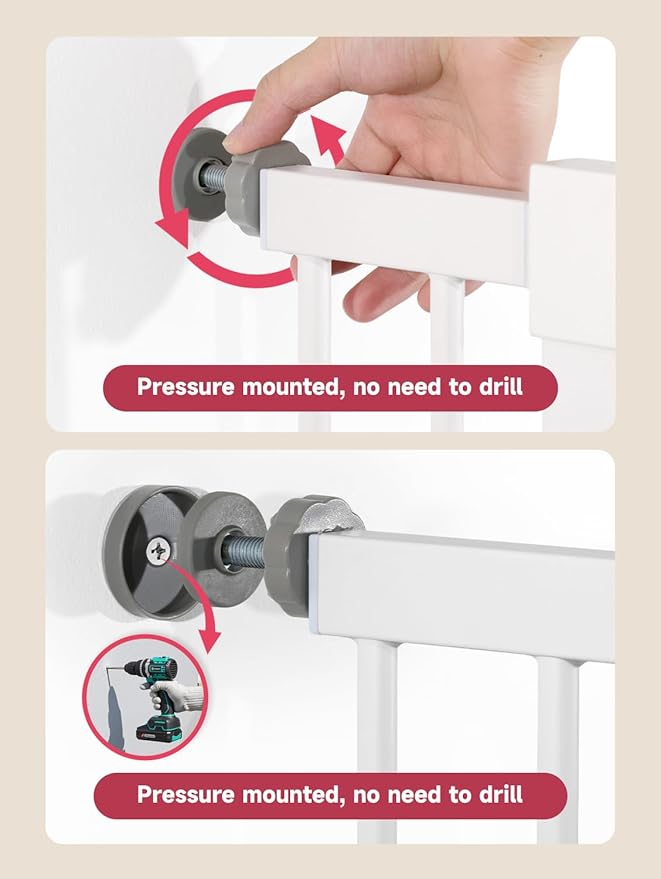 Pressure mounted, no need to drill

Pressure mounted, no need to drill