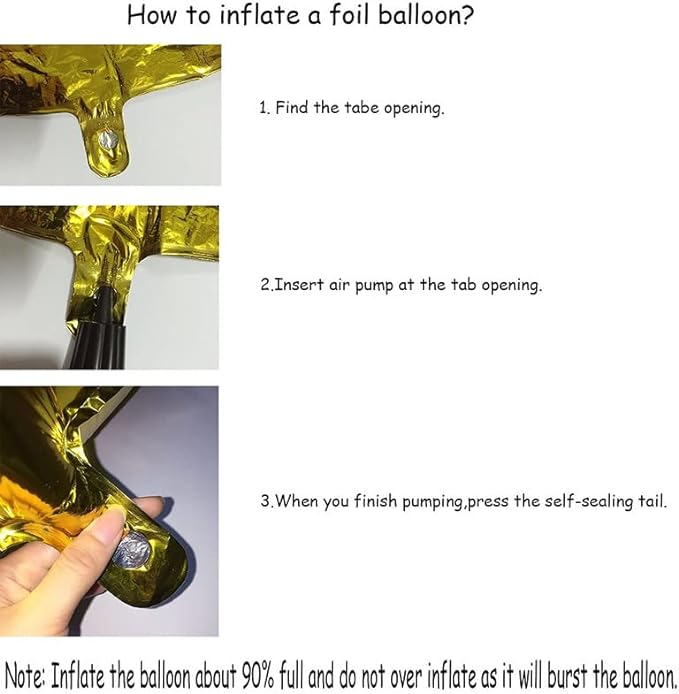 How to inflate a foil balloon?

1. Find the tabe opening.

2.Insert air pump at the tab opening.

3.When you finish pumping,press the self-sealing tail.

Note: Inflate the balloon about 90% full and do not over inflate as it will burst the balloon.