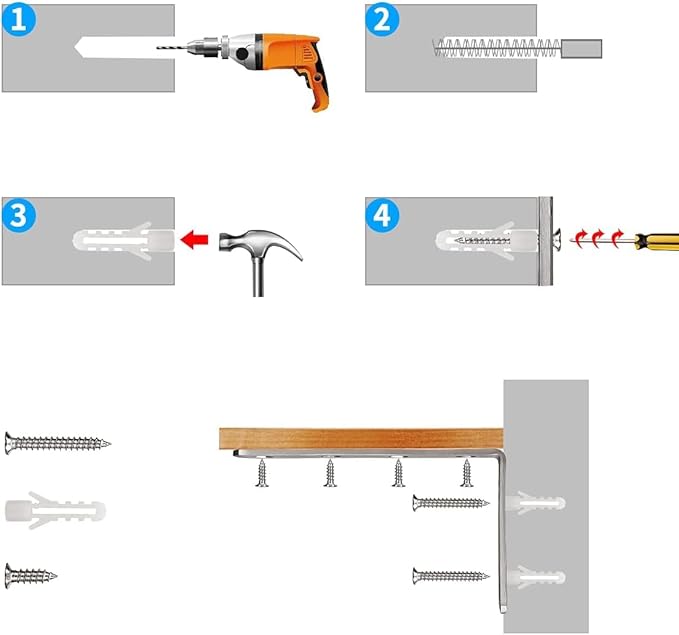 1

2

3

4