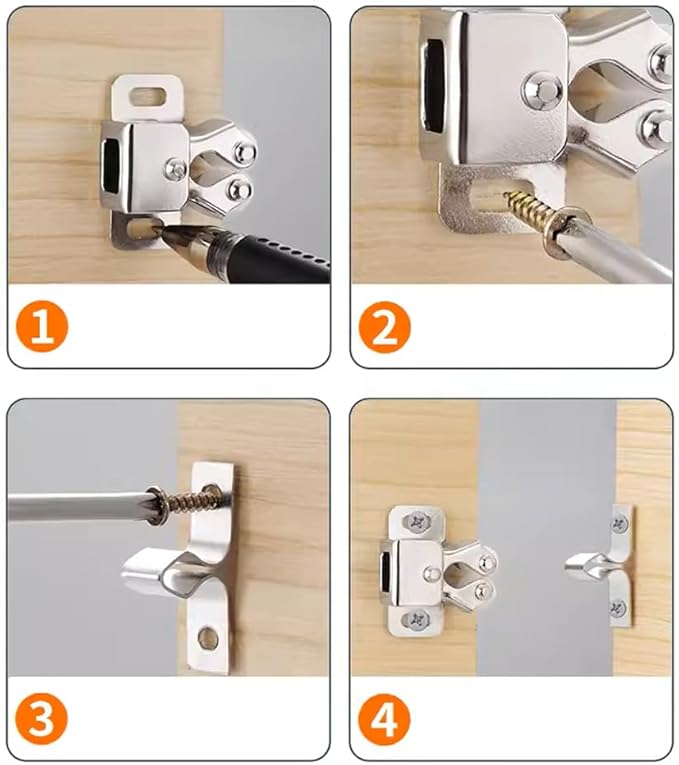 1

2

3

4