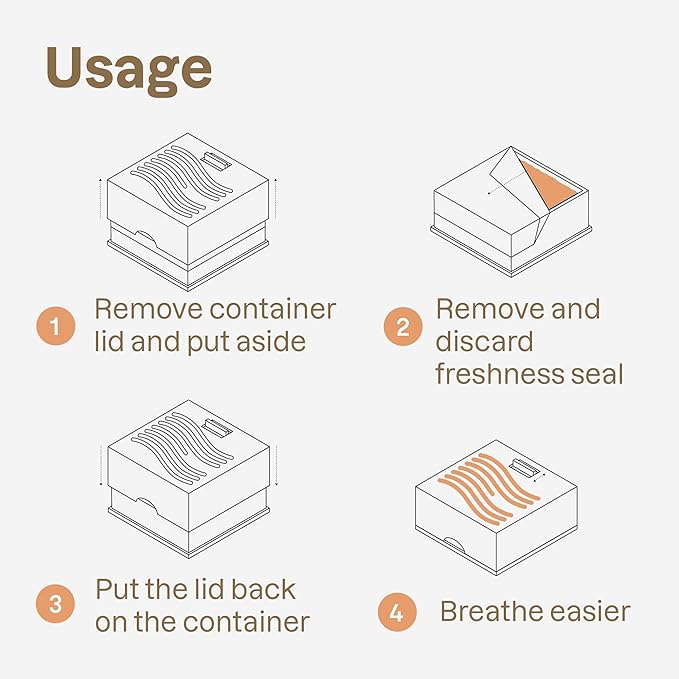 Usage

1 Remove container lid and put aside

2 Remove and discard freshness seal

3 Put the lid back on the container

4 Breathe easier