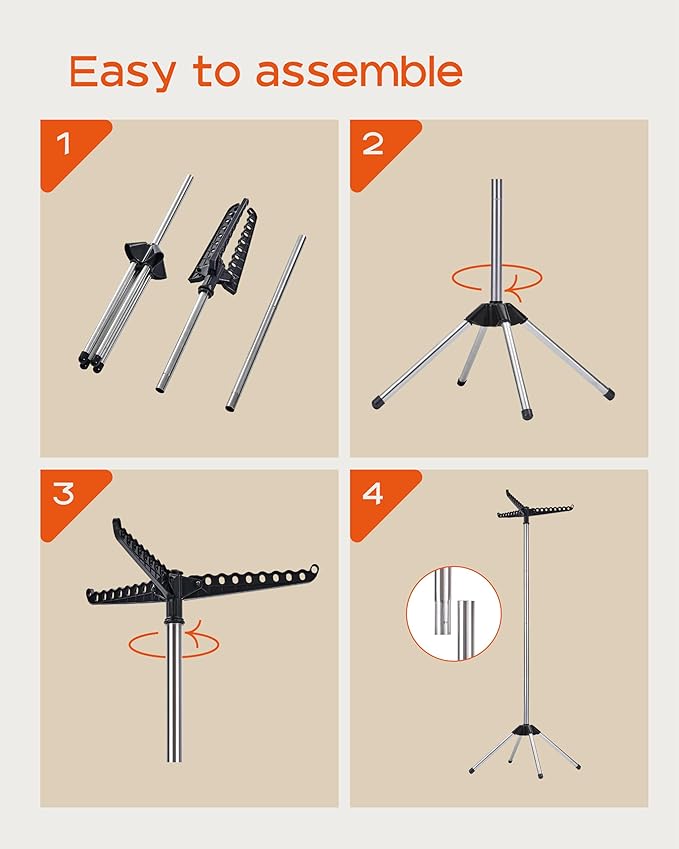 Easy to assemble

1

2

3

4