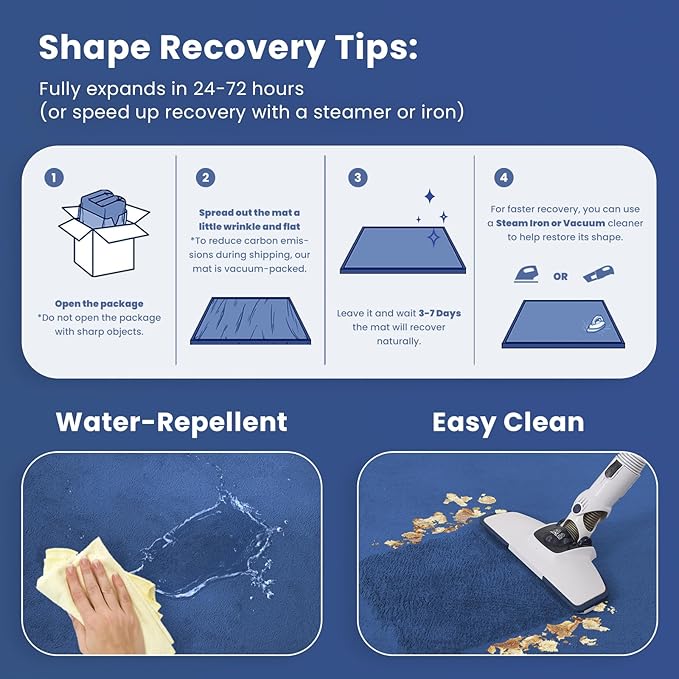 Shape Recovery Tips:

Fully expands in 24-72 hours
(or speed up recovery with a steamer or iron)

1

Open the package
*Do not open the package with sharp objects.

2

Spread out the mat a little wrinkle and flat
*To reduce carbon emissions during shipping, our mat is vacuum-packed.

3

Leave it and wait 3-7 Days the mat will recover naturally.

4

For faster recovery, you can use a Steam Iron or Vacuum cleaner to help restore its shape.

OR

Water-Repellent

Easy Clean