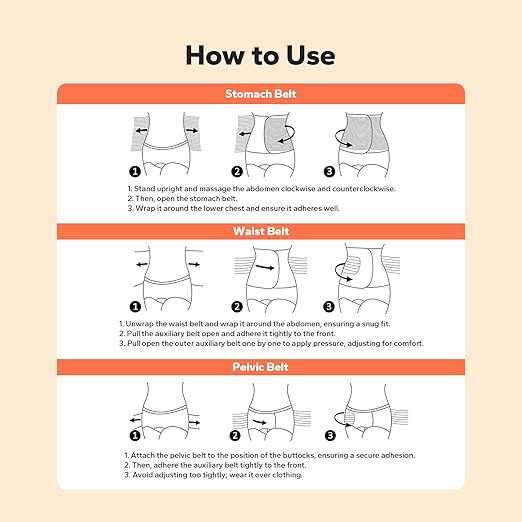 How to Use

Stomach Belt

1 2 3

1. Stand upright and massage the abdomen clockwise and counterclockwise.
2. Then, open the stomach belt.
3. Wrap it around the lower chest and ensure it adheres well.

Waist Belt

1 2 3

1. Unwrap the waist belt and wrap it around the abdomen, ensuring a snug fit.
2. Pull the auxiliary belt open and adhere it tightly to the front.
3. Pull open the outer auxiliary belt one by one to apply pressure, adjusting for comfort.

Pelvic Belt

1 2 3

1. Attach the pelvic belt to the position of the buttocks, ensuring a secure adhesion.
2. Then, adhere the auxiliary belt tightly to the front.
3. Avoid adjusting too tightly; wear it over clothing.