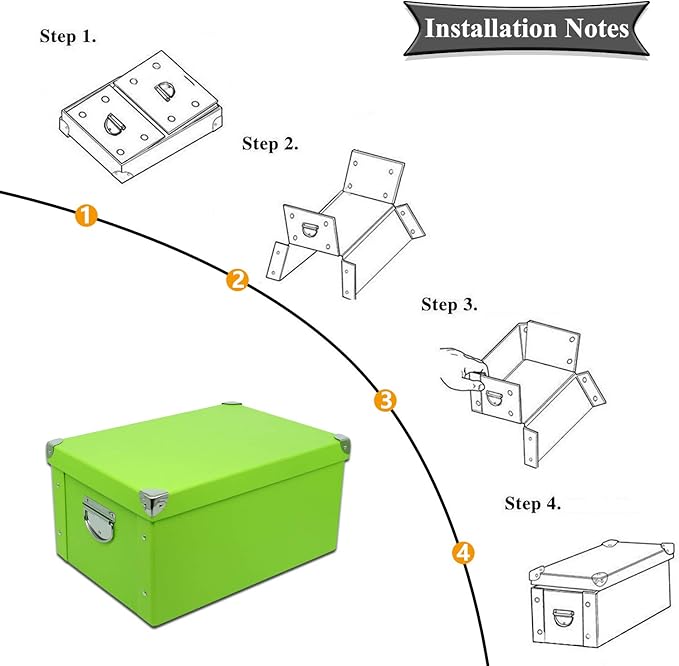 Installation Notes

Step 1.

Step 2.

1

2

Step 3.

3

Step 4.

4